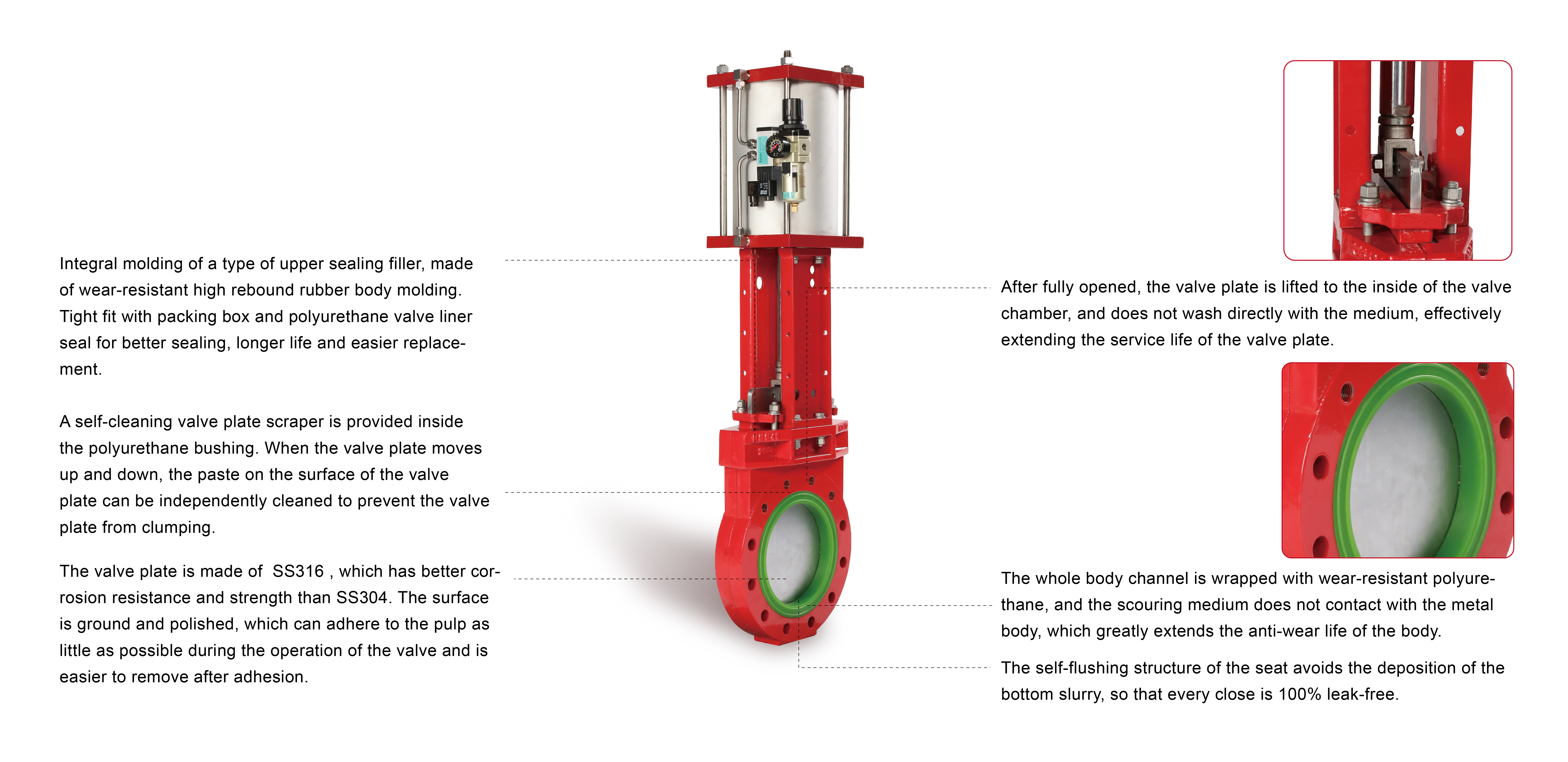 Integral molding of a type of upper sealing filler, made of wear-resistant high rebound rubber body molding. Tight fit with packing box and polyurethane valve liner seal for better sealing, longer life and easier replacement.

A self-cleaning valve plate scraper is provided inside the polyurethane bushing. When the valve plate moves up and down, the paste on the surface of the valve plate can be independently cleaned to prevent the valve plate from clumping.

The valve plate is made of SS316 , which has better corrosion resistance and strength than SS304. The surface is ground and polished, which can adhere to the pulp as little as possible during the operation of the valve and is easier to remove after adhesion.

After fully opened, the valve plate is lifted to the inside of the valve chamber, and does not wash directly with the medium, effectively extending the service life of the valve plate.

The whole body channel is wrapped with wear-resistant polyurethane, and the scouring medium does not contact with the metal body, which greatly extends the anti-wear life of the body.

The self-flushing structure of the seat avoids the deposition of the bottom slurry, so that every close is 100% leak-free.